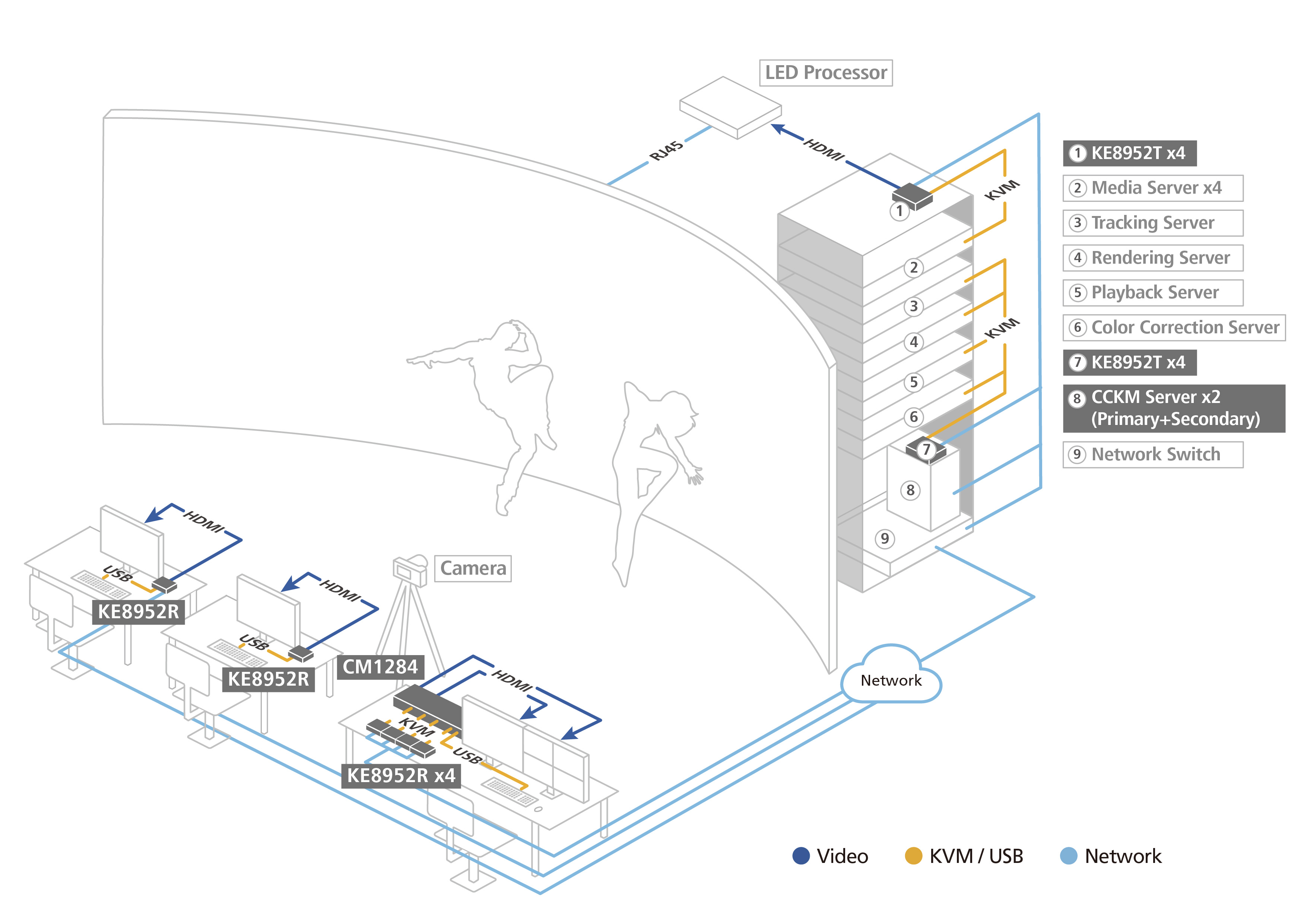 LED Processor

RJ45

HDMI

KVM

1
2
3
4
5
6
7
8
9

KVM

1 KE8952T x4
2 Media Server x4
3 Tracking Server
4 Rendering Server
5 Playback Server
6 Color Correction Server
7 KE8952T x4
8 CCKM Server x2 (Primary+Secondary)
9 Network Switch

HDMI
USB
KE8952R

HDMI
USB
KE8952R

Camera

CM1284

HDMI
KVM
USB
KE8952R x4

Network

Video
KVM / USB
Network